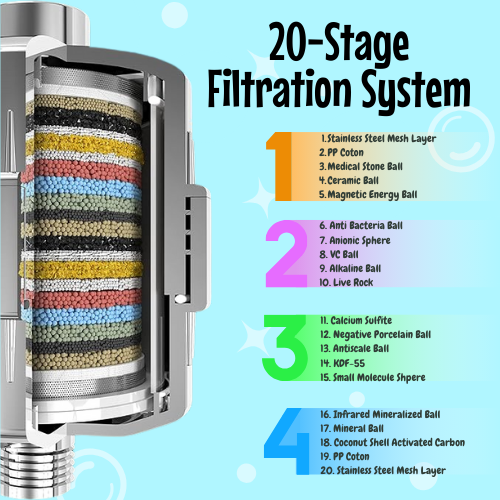 20-Stage Filtration System

1
1.Stainless Steel Mesh Layer
2.PP Coton
3.Medical Stone Ball
4.Ceramic Ball
5.Magnetic Energy Ball

2
6. Anti Bacteria Ball
7. Anionic Sphere
8. VC Ball
9. Alkaline Ball
10. Live Rock

3
11. Calcium Sulfite
12. Negative Porcelain Ball
13. Antiscale Ball
14. KDF-55
15. Small Molecule Shpere

4
16. Infrared Mineralized Ball
17. Mineral Ball
18. Coconut Shell Activated Carbon
19. PP Coton
20. Stainless Steel Mesh Layer